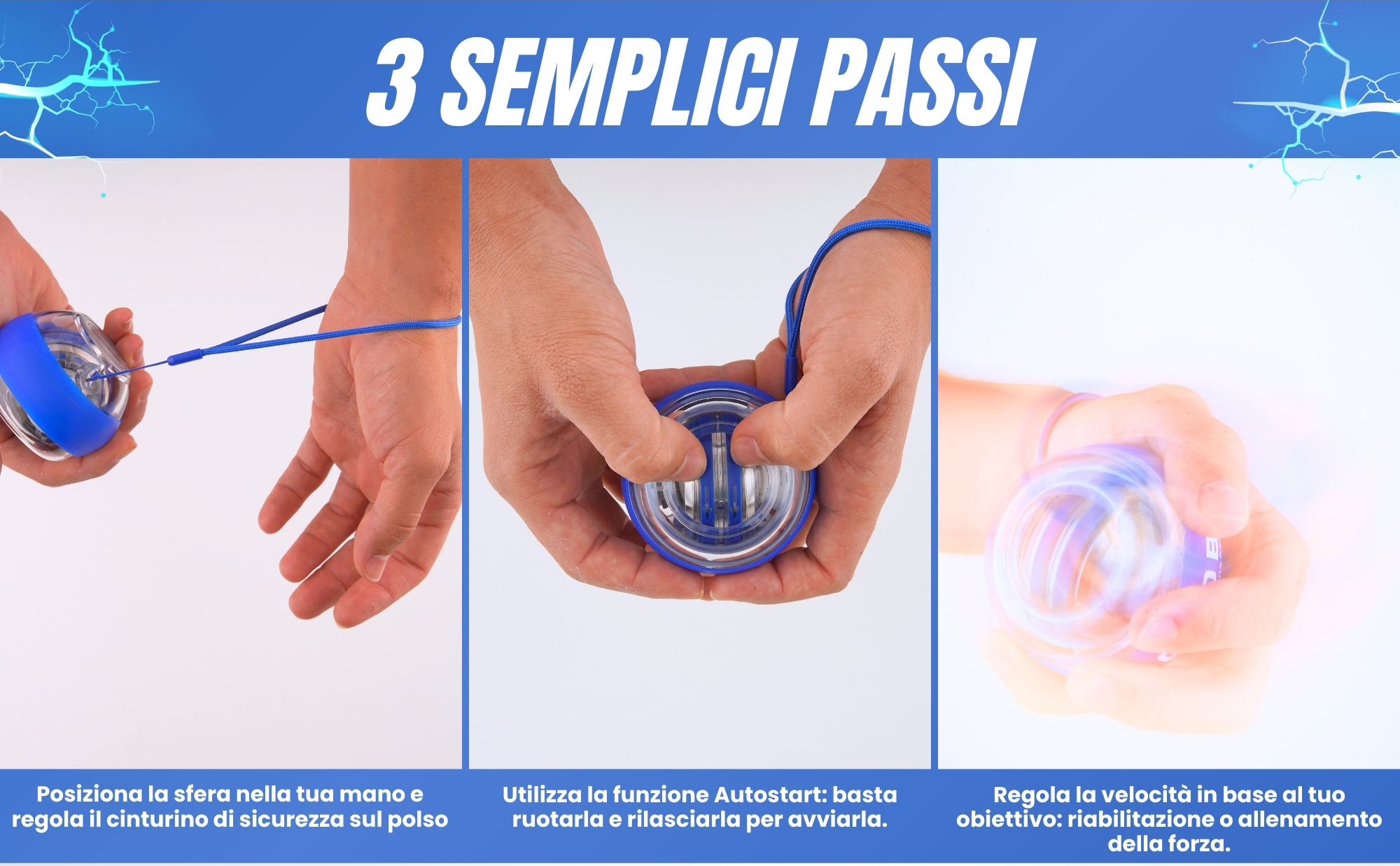 3 SEMPLICI PASSI

Posiziona la sfera nella tua mano e regola il cinturino di sicurezza sul polso

Utilizza la funzione Autostart: basta ruotarla e rilasciarla per avviarla.

Regola la velocità in base al tuo obiettivo: riabilitazione o allenamento della forza.